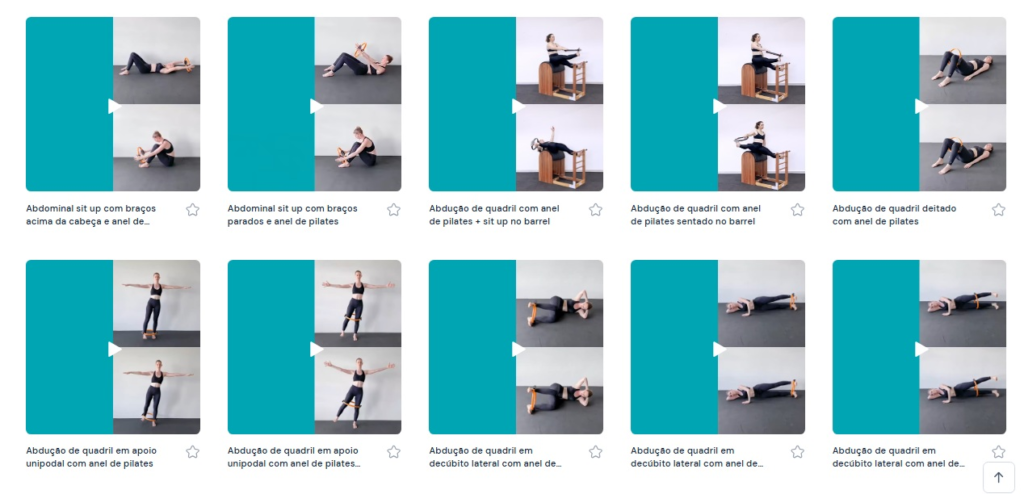 Abdominal sit up com braços acima da cabeça e anel de...

Abdominal sit up com braços parados e anel de pilates

Abdução de quadril com anel de pilates + sit up no barrel

Abdução de quadril com anel de pilates sentado no barrel

Abdução de quadril deitado com anel de pilates

Abdução de quadril em apoio unipodal com anel de pilates

Abdução de quadril em apoio unipodal com anel de pilates...

Abdução de quadril em decúbito lateral com anel de...

Abdução de quadril em decúbito lateral com anel de...

Abdução de quadril em decúbito lateral com anel de...